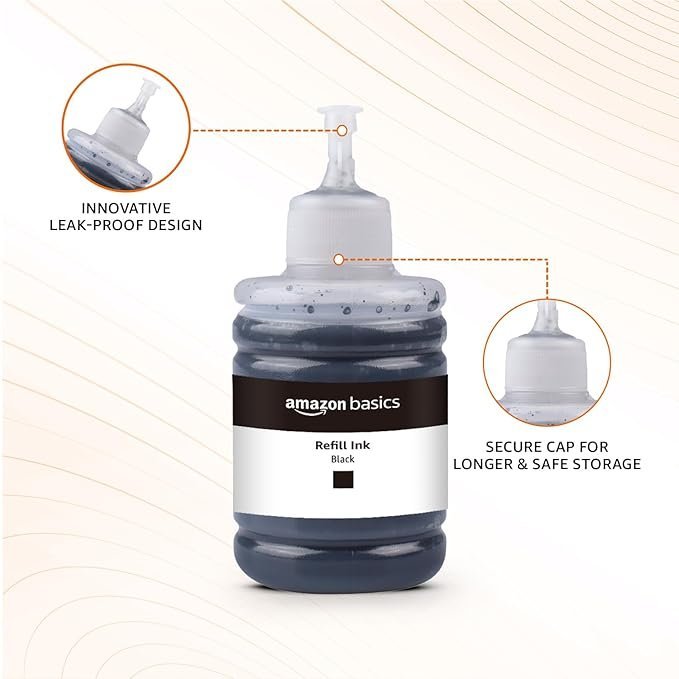 INNOVATIVE
LEAK-PROOF DESIGN

amazon basics

Refill Ink
Black

SECURE CAP FOR
LONGER & SAFE STORAGE